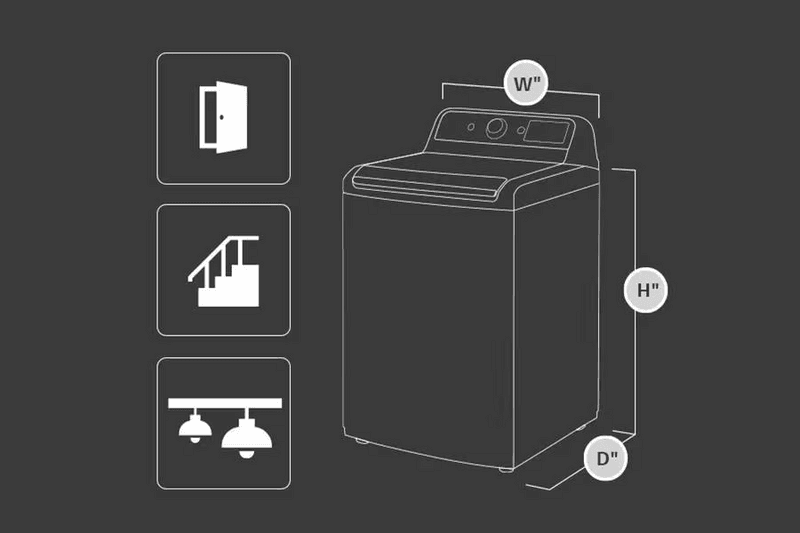 W"
H"
D"